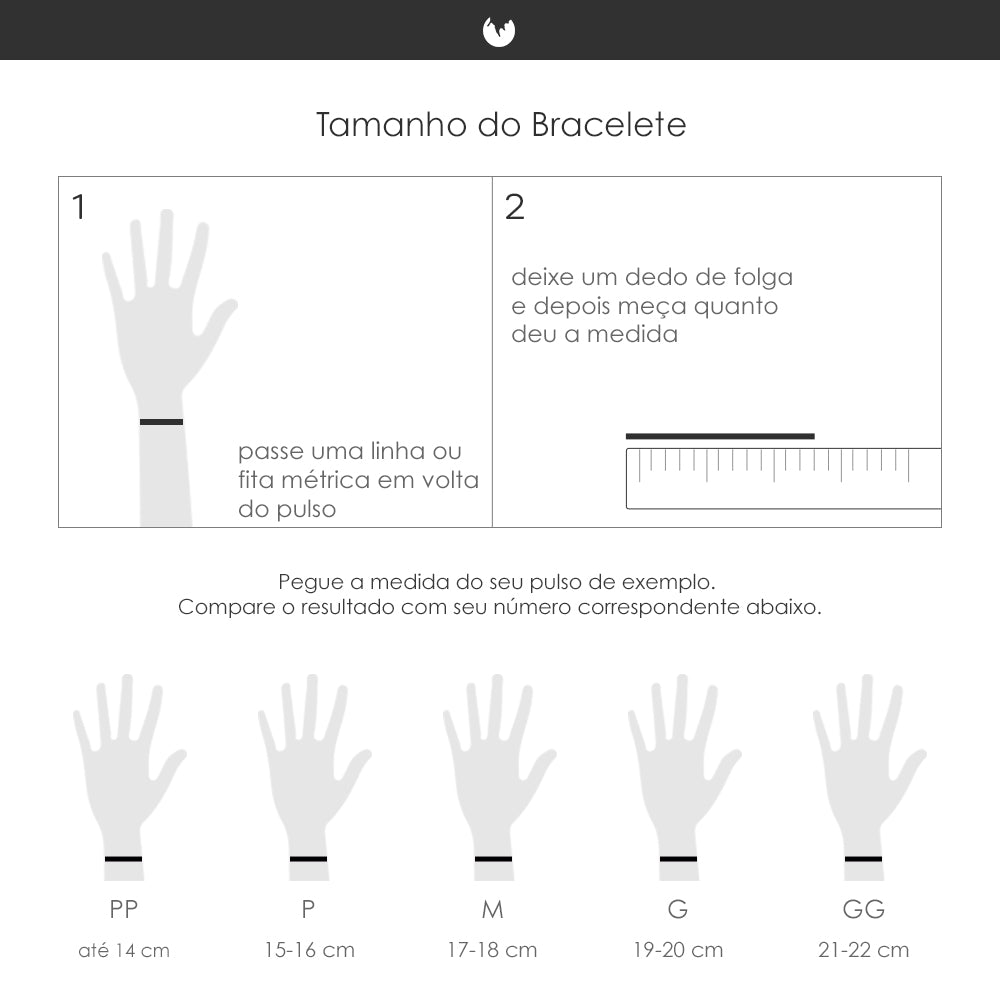 Tamanho do Bracelete

1

passe uma linha ou fita métrica em volta do pulso

2

deixe um dedo de folga e depois meça quanto deu a medida

Pegue a medida do seu pulso de exemplo.
Compare o resultado com seu número correspondente abaixo.

PP
até 14 cm

P
15-16 cm

M
17-18 cm

G
19-20 cm

GG
21-22 cm